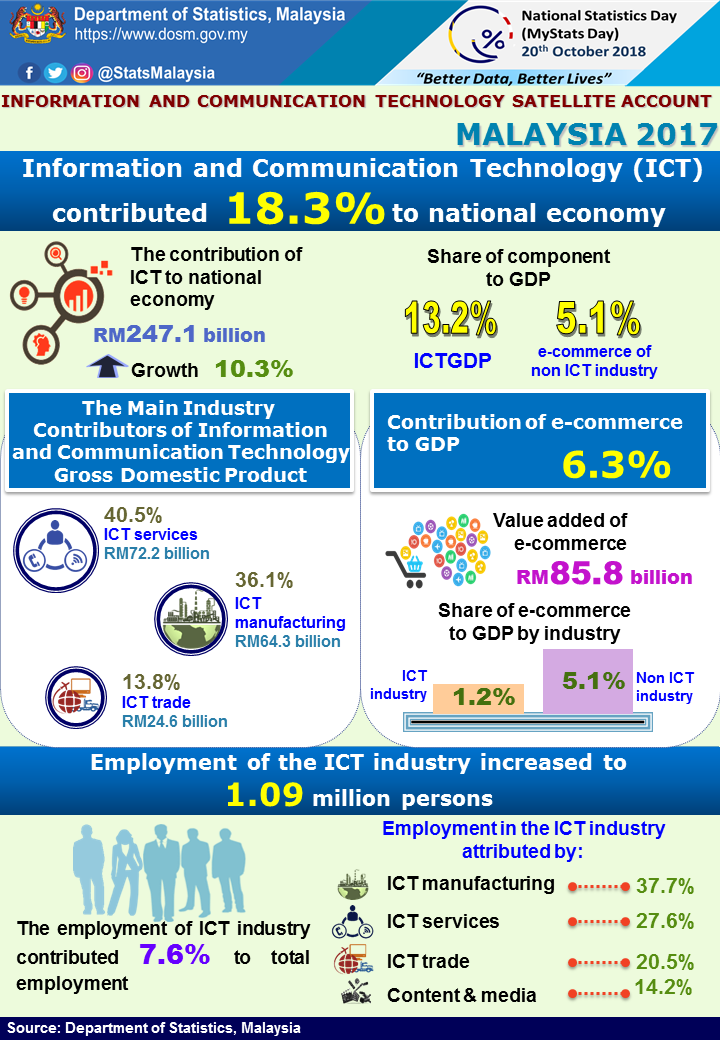 Department of Statistics, Malaysia
https://www.dosm.gov.my

@StatsMalaysia

National Statistics Day (MyStats Day)
20th October 2018

"Better Data, Better Lives"

INFORMATION AND COMMUNICATION TECHNOLOGY SATELLITE ACCOUNT

MALAYSIA 2017

Information and Communication Technology (ICT) contributed 18.3% to national economy

The contribution of ICT to national economy
RM247.1 billion
Growth 10.3%

Share of component to GDP
13.2%
ICTGDP
5.1%
e-commerce of non ICT industry

The Main Industry Contributors of Information and Communication Technology Gross Domestic Product

40.5%
ICT services
RM72.2 billion

36.1%
ICT manufacturing
RM64.3 billion

13.8%
ICT trade
RM24.6 billion

Contribution of e-commerce to GDP
6.3%

Value added of e-commerce
RM85.8 billion

Share of e-commerce to GDP by industry

ICT industry
1.2%
5.1%
Non ICT industry

Employment of the ICT industry increased to 1.09 million persons

The employment of ICT industry contributed 7.6% to total employment

Employment in the ICT industry attributed by:
ICT manufacturing 37.7%
ICT services 27.6%
ICT trade 20.5%
Content & media 14.2%

Source: Department of Statistics, Malaysia