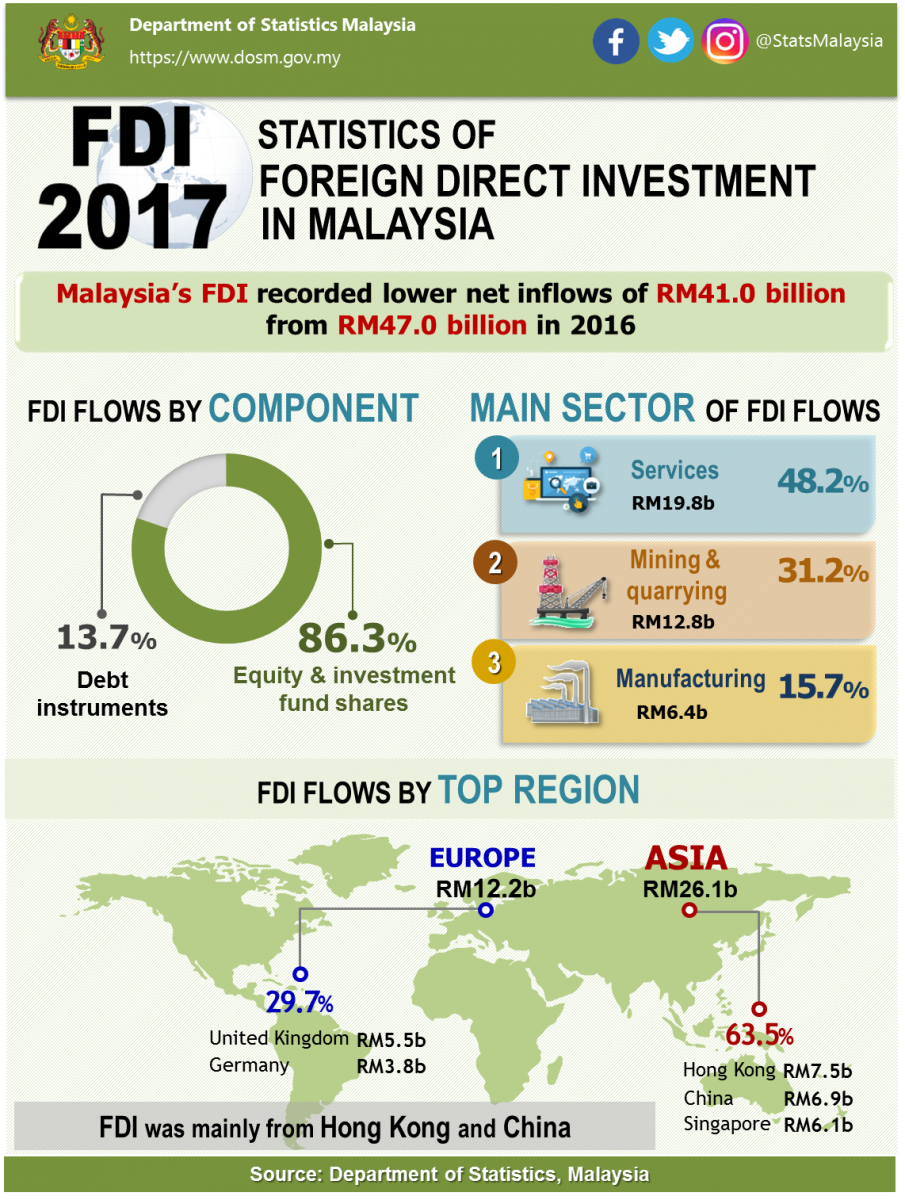 Department of Statistics Malaysia
https://www.dosm.gov.my

@StatsMalaysia

FDI 2017

STATISTICS OF FOREIGN DIRECT INVESTMENT IN MALAYSIA

Malaysia's FDI recorded lower net inflows of RM41.0 billion from RM47.0 billion in 2016

FDI FLOWS BY COMPONENT

13.7%
Debt instruments

86.3%
Equity & investment fund shares

MAIN SECTOR OF FDI FLOWS

1
Services
RM19.8b
48.2%

2
Mining & quarrying
RM12.8b
31.2%

3
Manufacturing
RM6.4b
15.7%

FDI FLOWS BY TOP REGION

EUROPE
RM12.2b

29.7%
United Kingdom RM5.5b
Germany RM3.8b

ASIA
RM26.1b

63.5%
Hong Kong RM7.5b
China RM6.9b
Singapore RM6.1b

FDI was mainly from Hong Kong and China

Source: Department of Statistics, Malaysia