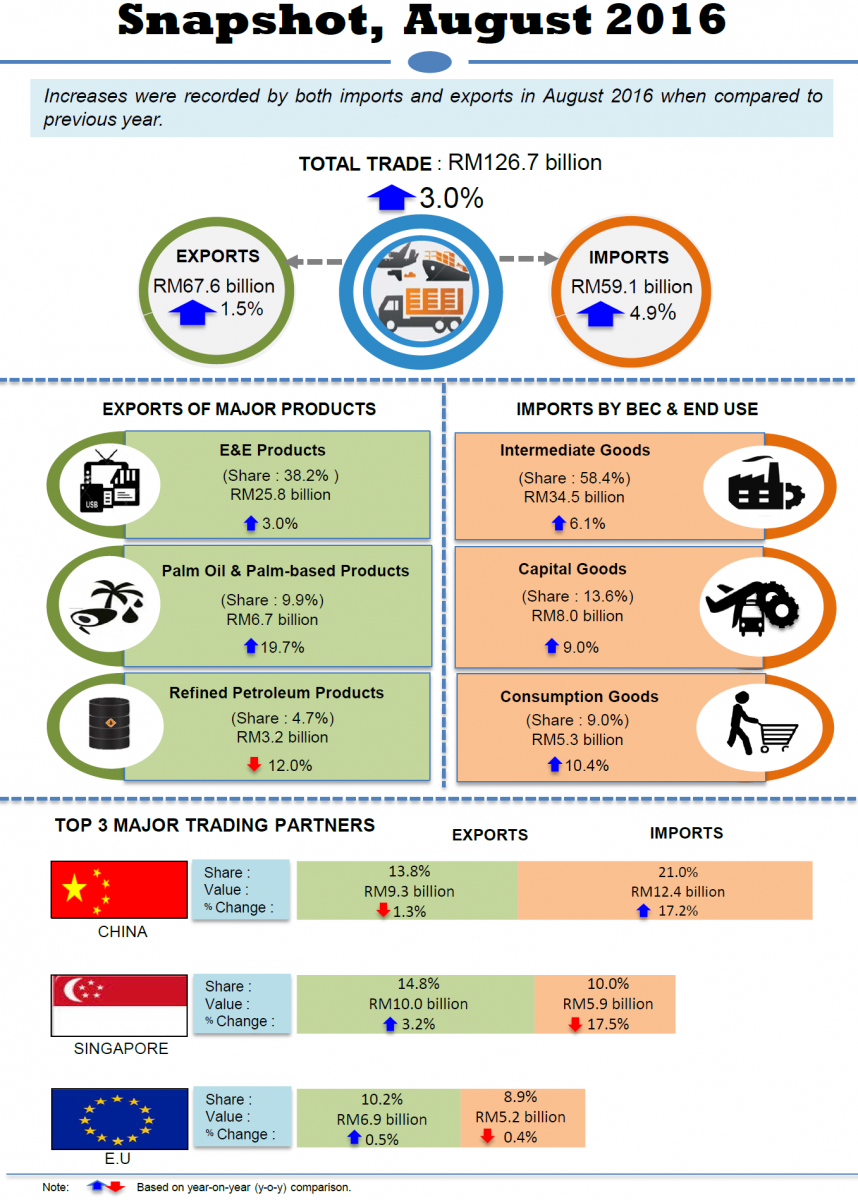 Snapshot, August 2016

Increases were recorded by both imports and exports in August 2016 when compared to previous year.

TOTAL TRADE : RM126.7 billion

3.0%

EXPORTS
RM67.6 billion
1.5%

IMPORTS
RM59.1 billion
4.9%

EXPORTS OF MAJOR PRODUCTS

E&E Products
(Share : 38.2% )
RM25.8 billion
3.0%

Palm Oil & Palm-based Products
(Share : 9.9%)
RM6.7 billion
19.7%

Refined Petroleum Products
(Share : 4.7%)
RM3.2 billion
12.0%

IMPORTS BY BEC & END USE

Intermediate Goods
(Share : 58.4%)
RM34.5 billion
6.1%

Capital Goods
(Share : 13.6%)
RM8.0 billion
9.0%

Consumption Goods
(Share : 9.0%)
RM5.3 billion
10.4%

TOP 3 MAJOR TRADING PARTNERS

EXPORTS

IMPORTS

CHINA
Share :
Value :
% Change :
13.8%
RM9.3 billion
1.3%
21.0%
RM12.4 billion
17.2%

SINGAPORE
Share :
Value :
% Change :
14.8%
RM10.0 billion
3.2%
10.0%
RM5.9 billion
17.5%

E.U
Share :
Value :
% Change :
10.2%
RM6.9 billion
0.5%
8.9%
RM5.2 billion
0.4%

Note: Based on year-on-year (y-o-y) comparison.