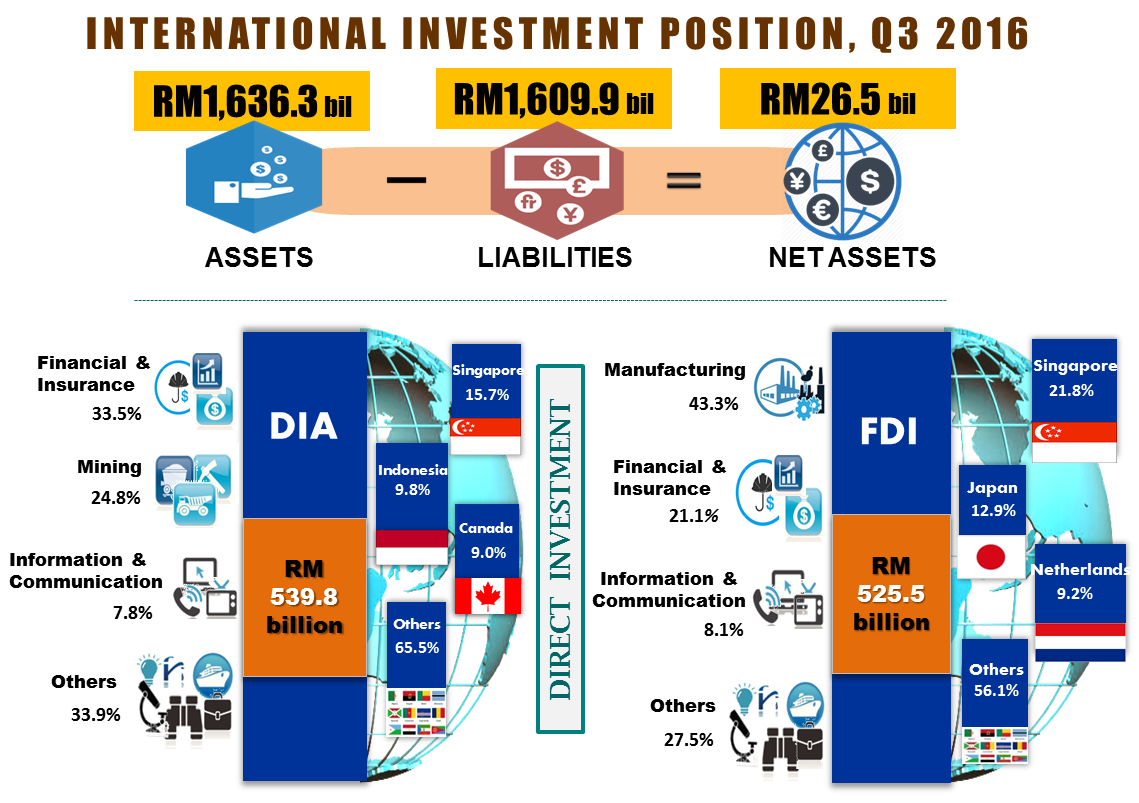 INTERNATIONAL INVESTMENT POSITION, Q3 2016

RM1,636.3 bil

RM1,609.9 bil

RM26.5 bil

ASSETS

LIABILITIES

NET ASSETS

Financial & Insurance 33.5%

Mining 24.8%

Information & Communication 7.8%

Others 33.9%

DIA

RM 539.8 billion

Singapore 15.7%

Indonesia 9.8%

Canada 9.0%

Others 65.5%

DIRECT INVESTMENT

Manufacturing 43.3%

Financial & Insurance 21.1%

Information & Communication 8.1%

Others 27.5%

FDI

RM 525.5 billion

Singapore 21.8%

Japan 12.9%

Netherlands 9.2%

Others 56.1%